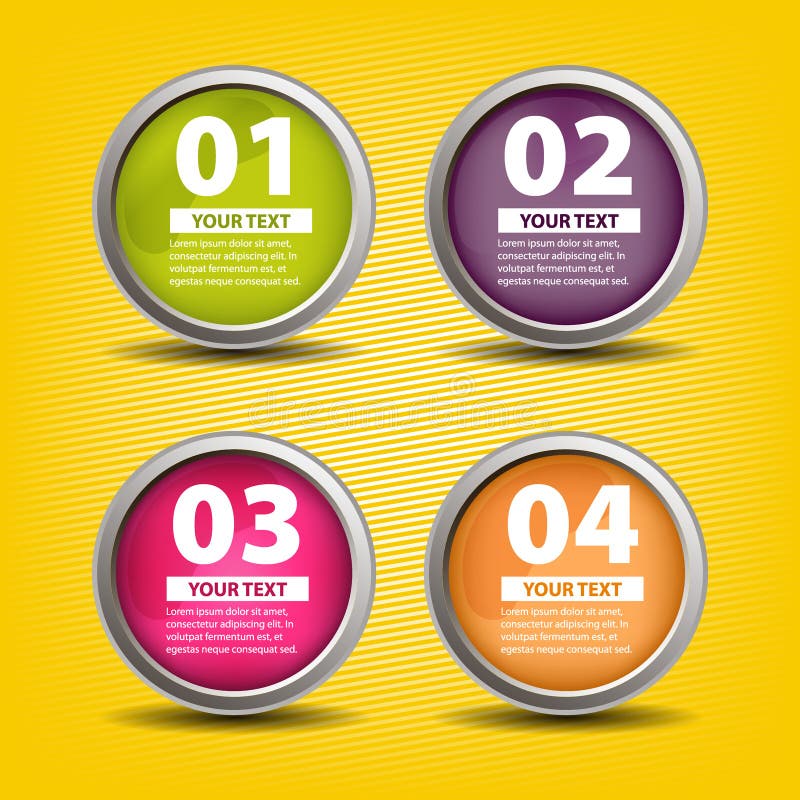 01
YOUR TEXT
Lorem ipsum dolor sit amet, consectetur adipiscing elit. In volutpat fermentum est, et egestas neque consequat sed.

02
YOUR TEXT
Lorem ipsum dolor sit amet, consectetur adipiscing elit. In volutpat fermentum est, et egestas neque consequat sed.

dreamstime

03
YOUR TEXT
Lorem ipsum dolor sit amet, consectetur adipiscing elit. In volutpat fermentum est, et egestas neque consequat sed.

04
YOUR TEXT
Lorem ipsum dolor sit amet, consectetur adipiscing elit. In volutpat fermentum est, et egestas neque consequat sed.