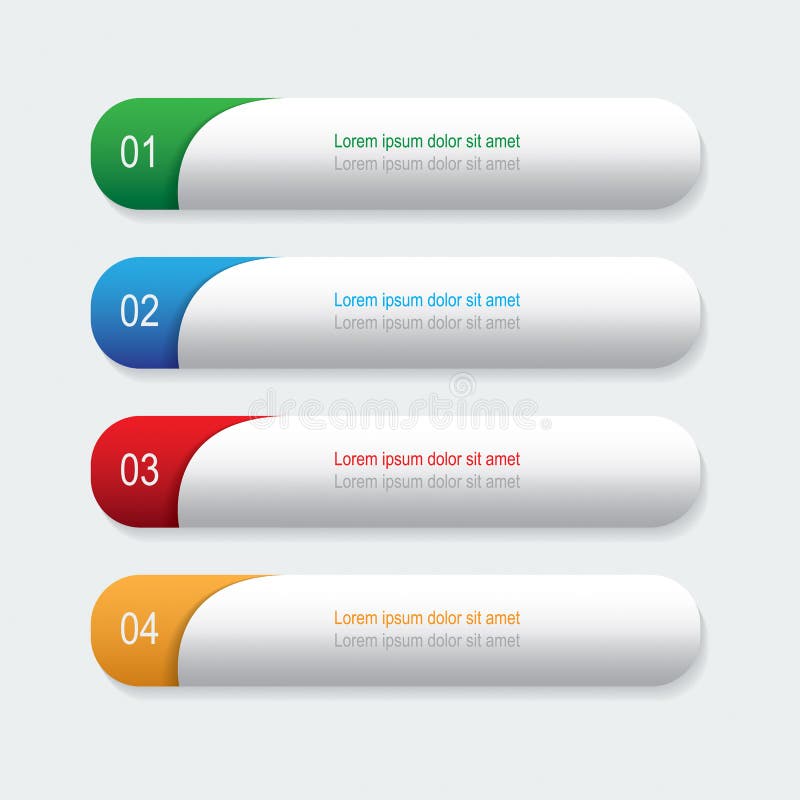 01
Lorem ipsum dolor sit amet
Lorem ipsum dolor sit amet

02
Lorem ipsum dolor sit amet
Lorem ipsum dolor sit amet

dreamstime

03
Lorem ipsum dolor sit amet
Lorem ipsum dolor sit amet

04
Lorem ipsum dolor sit amet
Lorem ipsum dolor sit amet