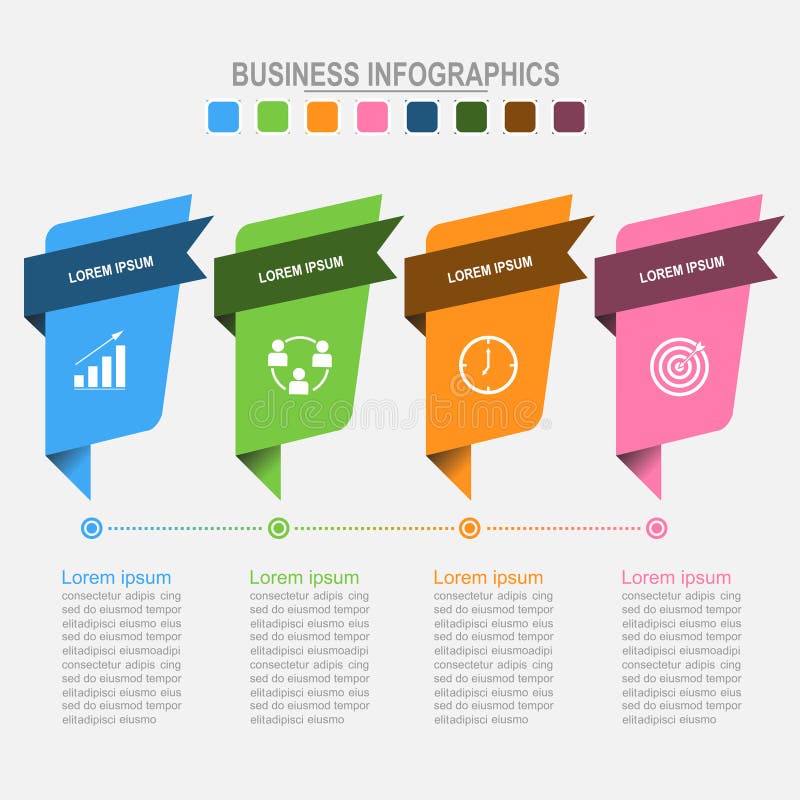 BUSINESS INFOGRAPHICS

LOREM IPSUM

LOREM IPSUM

LOREM IPSUM

LOREM IPSUM

dreamstime

Lorem ipsum
consectetur adipis cing sed do eiusmod tempor elitadipisci eiusmo eius sed do eiusmod tempor elitadipisci eiusmoadipi consectetur adipis cing sed do eiusmod tempor elitadipisci eiusmo eius sed do eiusmod tempor elitadipisci eiusmo

Lorem ipsum
consectetur adipis cing sed do eiusmod tempor elitadipisci eiusmo eius sed do eiusmod tempor elitadipisci eiusmoadipi consectetur adipis cing sed do eiusmod tempor elitadipisci eiusmo eius sed do eiusmod tempor elitadipisci eiusmo

Lorem ipsum
consectetur adipis cing sed do eiusmod tempor elitadipisci eiusmo eius sed do eiusmod tempor elitadipisci eiusmoadipi consectetur adipis cing sed do eiusmod tempor elitadipisci eiusmo eius sed do eiusmod tempor elitadipisci eiusmo

Lorem ipsum
consectetur adipis cing sed do eiusmod tempor elitadipisci eiusmo eius sed do eiusmod tempor elitadipisci eiusmoadipi consectetur adipis cing sed do eiusmod tempor elitadipisci eiusmo eius sed do eiusmod tempor elitadipisci eiusmo