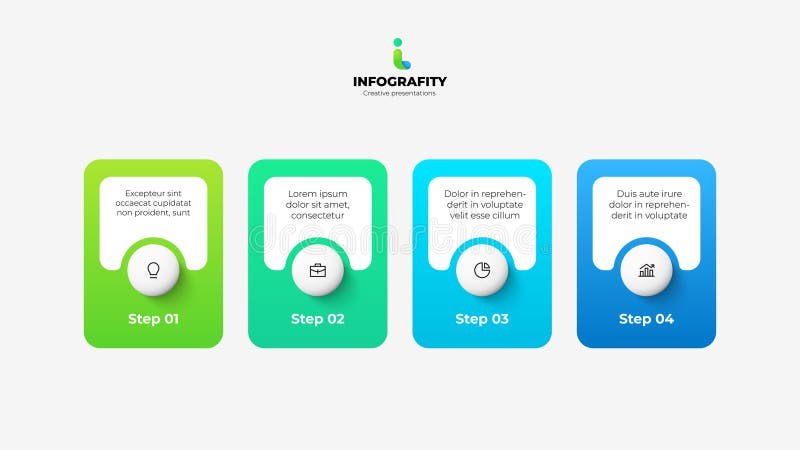 INFOGRAFITY
Creative presentations

Excepteur sint occaecat cupidatat non proident, sunt

Step 01

Lorem ipsum dolor sit amet, consectetur

Step 02

Dolor in reprehenderit in voluptate velit esse cillum

Step 03

Duis aute irure dolor in reprehenderit in voluptate

Step 04

dreamstime