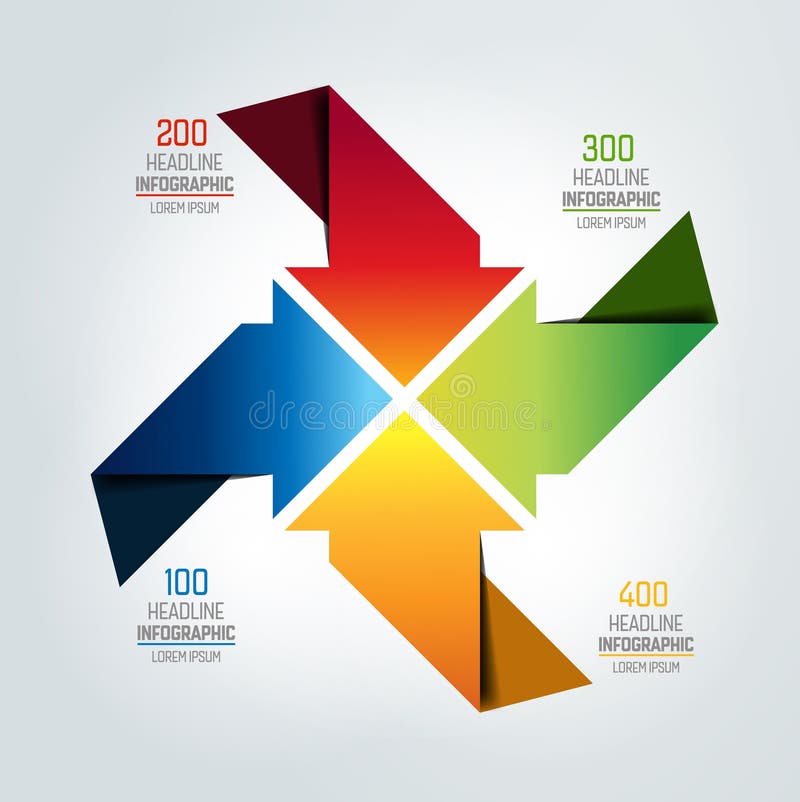 200
HEADLINE
INFOGRAPHIC
LOREM IPSUM

300
HEADLINE
INFOGRAPHIC
LOREM IPSUM

dreamstime

100
HEADLINE
INFOGRAPHIC
LOREM IPSUM

400
HEADLINE
INFOGRAPHIC
LOREM IPSUM