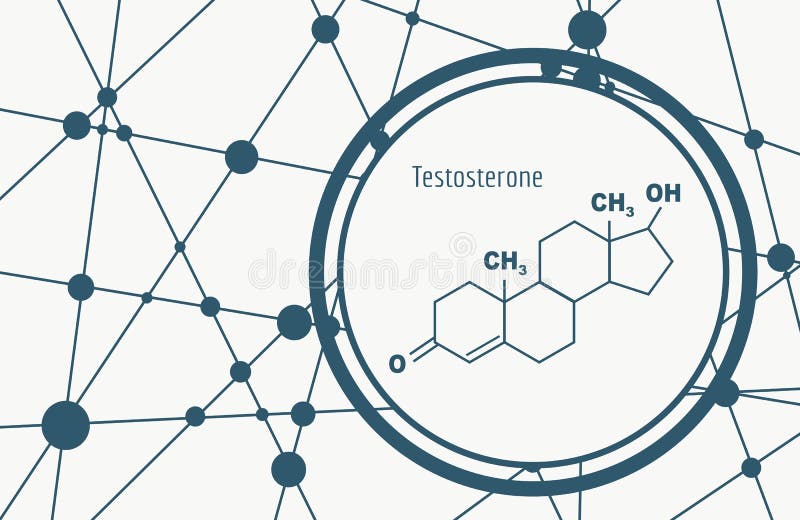 Testosterone

$CH_3$ OH

$CH_3$

O

dreamstime