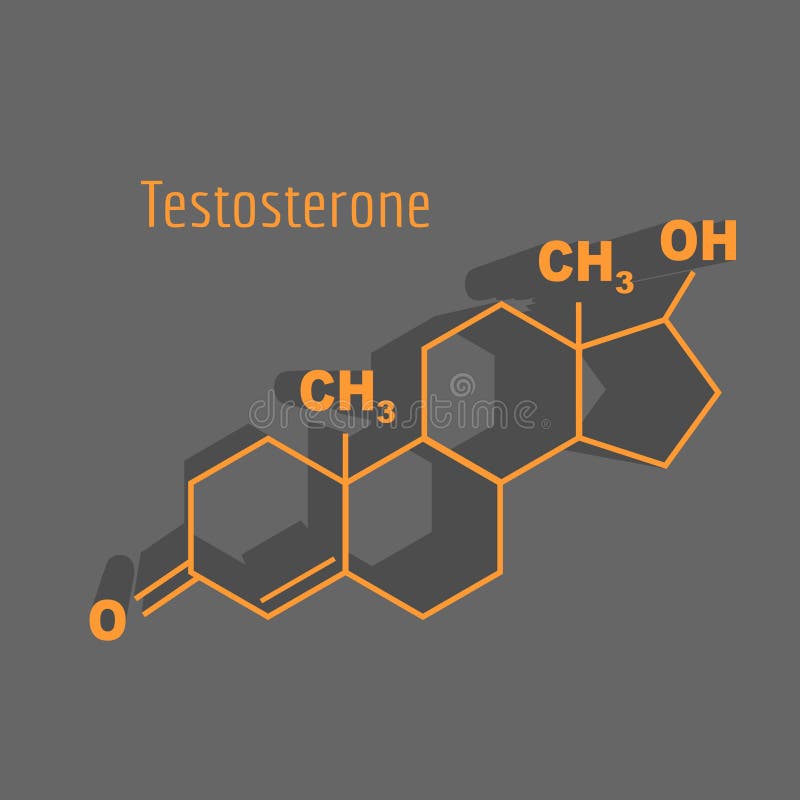 Testosterone

$CH_3$ OH

$CH_3$

dreamstime

O