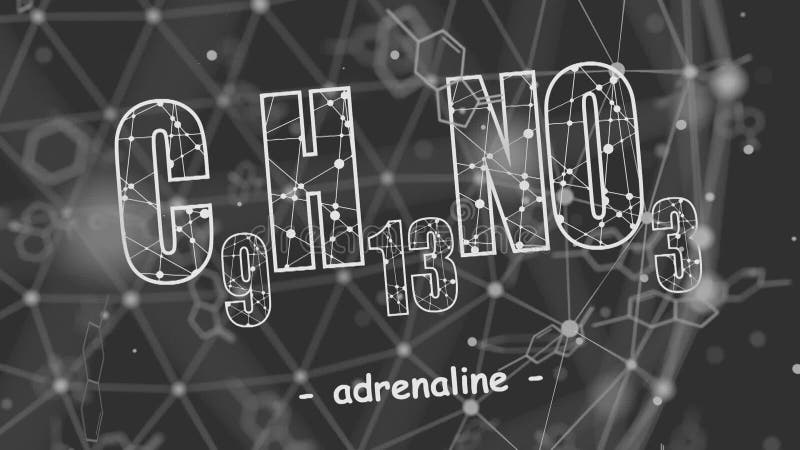 $C_9H_{13}NO_3$

- adrenaline -