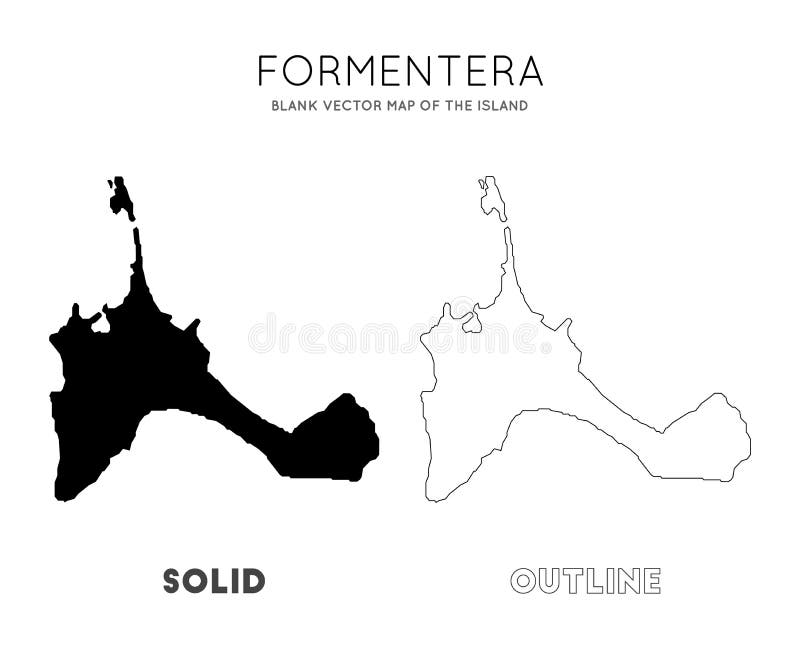 FORMENTERA
BLANK VECTOR MAP OF THE ISLAND

dreamstime

SOLID

OUTLINE