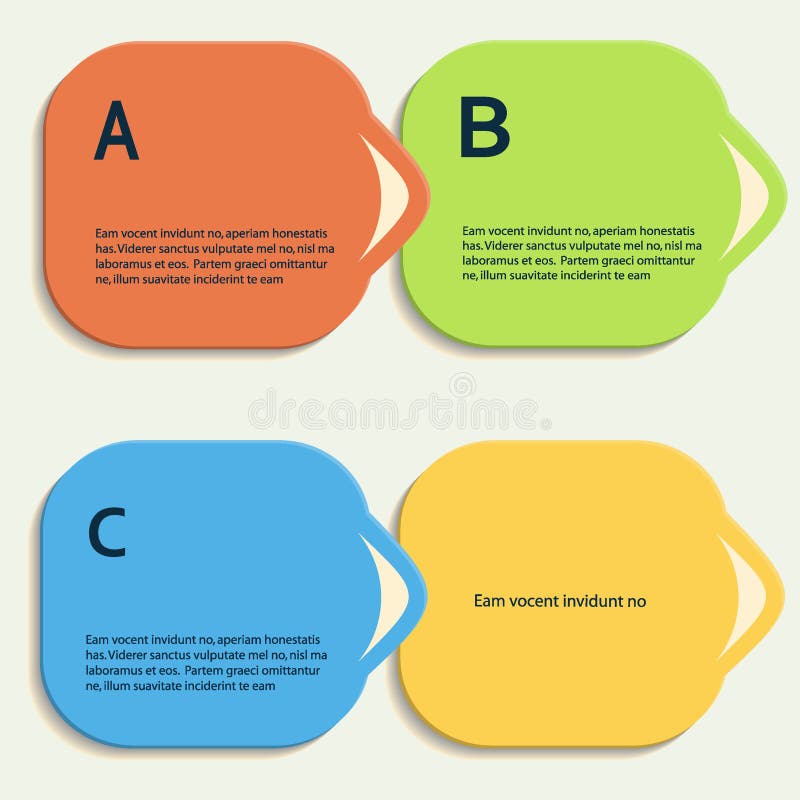 A

Eam vocent invidunt no, aperiam honestatis has. Viderer sanctus vulputate mel no, nisl ma laboramus et eos. Partem graeci omittantur ne, illum suavitate inciderint te eam

B

Eam vocent invidunt no, aperiam honestatis has. Viderer sanctus vulputate mel no, nisl ma laboramus et eos. Partem graeci omittantur ne, illum suavitate inciderint te eam

dreamstime

C

Eam vocent invidunt no, aperiam honestatis has. Viderer sanctus vulputate mel no, nisl ma laboramus et eos. Partem graeci omittantur ne, illum suavitate inciderint te eam

Eam vocent invidunt no