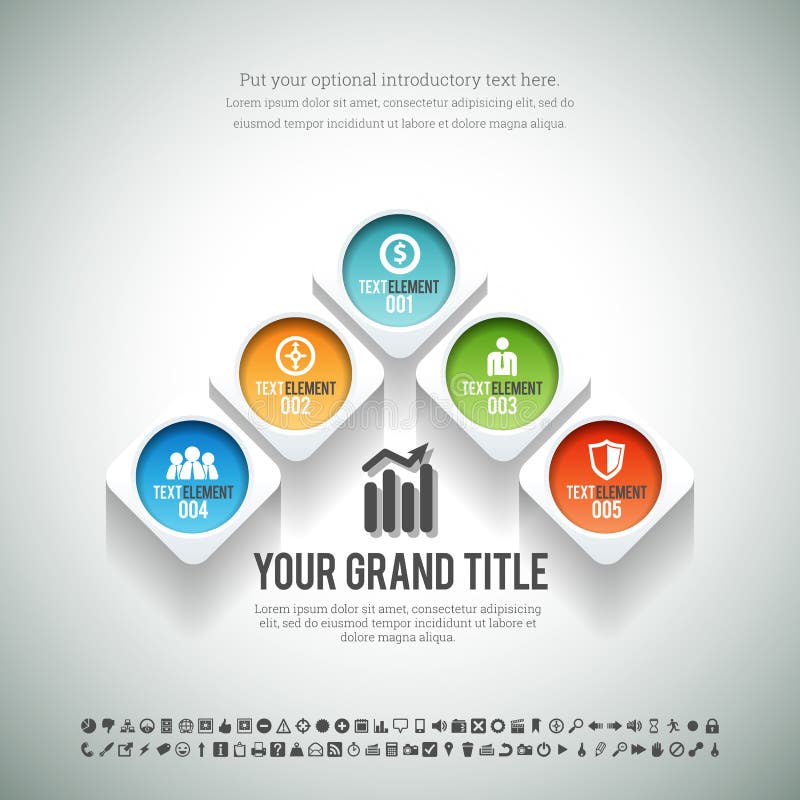 Put your optional introductory text here.
Lorem ipsum dolor sit amet, consectetur adipisicing elit, sed do eiusmod tempor incididunt ut labore et dolore magna aliqua.

TEXTELEMENT
001

TEXTELEMENT
002

TEXTELEMENT
003

TEXTELEMENT
004

TEXTELEMENT
005

YOUR GRAND TITLE

Lorem ipsum dolor sit amet, consectetur adipisicing elit, sed do eiusmod tempor incididunt ut labore et dolore magna aliqua.