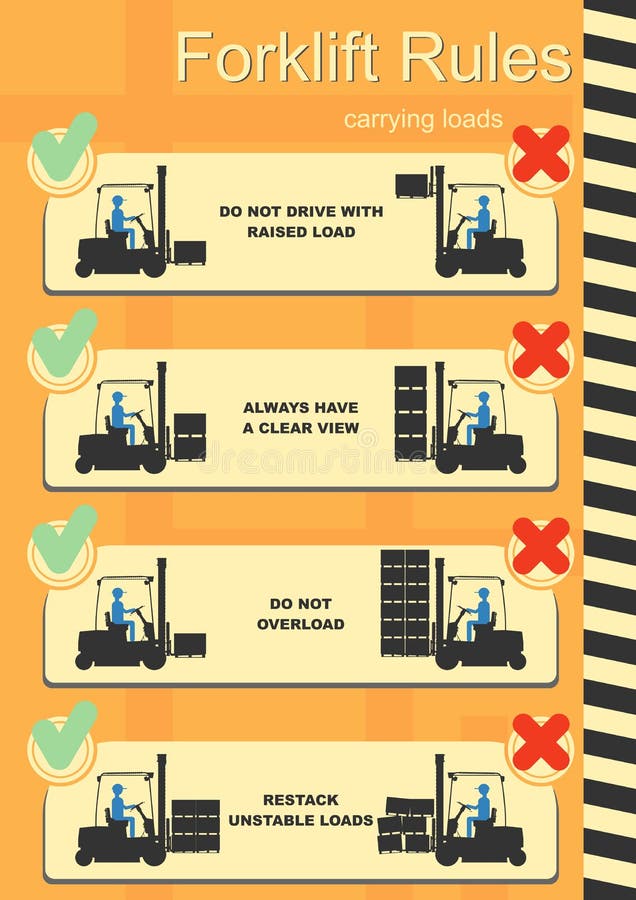 Forklift Rules

carrying loads

DO NOT DRIVE WITH RAISED LOAD

ALWAYS HAVE A CLEAR VIEW

dreamstime

DO NOT OVERLOAD

RESTACK UNSTABLE LOADS