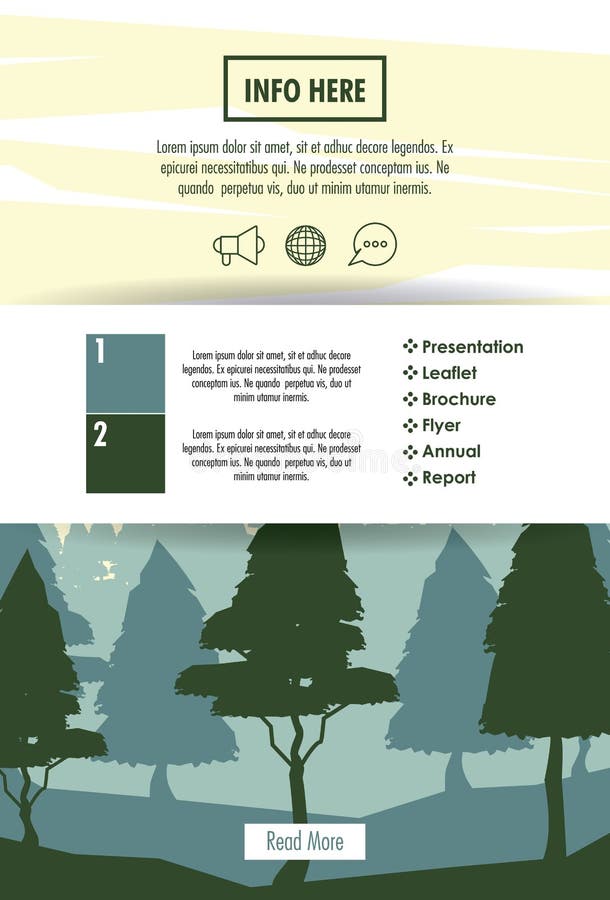 INFO HERE

Lorem ipsum dolor sit amet, sit et adhuc decore legendos. Ex epicurei necessitatibus qui. Ne prodesset conceptam ius. Ne quando perpetua vis, duo ut minim utamur inermis.

1

Lorem ipsum dolor sit amet, sit et adhuc decore legendos. Ex epicurei necessitatibus qui. Ne prodesset conceptam ius. Ne quando perpetua vis, duo ut minim utamur inermis.

2

Lorem ipsum dolor sit amet, sit et adhuc decore legendos. Ex epicurei necessitatibus qui. Ne prodesset conceptam ius. Ne quando perpetua vis, duo ut minim utamur inermis.

Presentation
Leaflet
Brochure
Flyer
Annual
Report

Read More