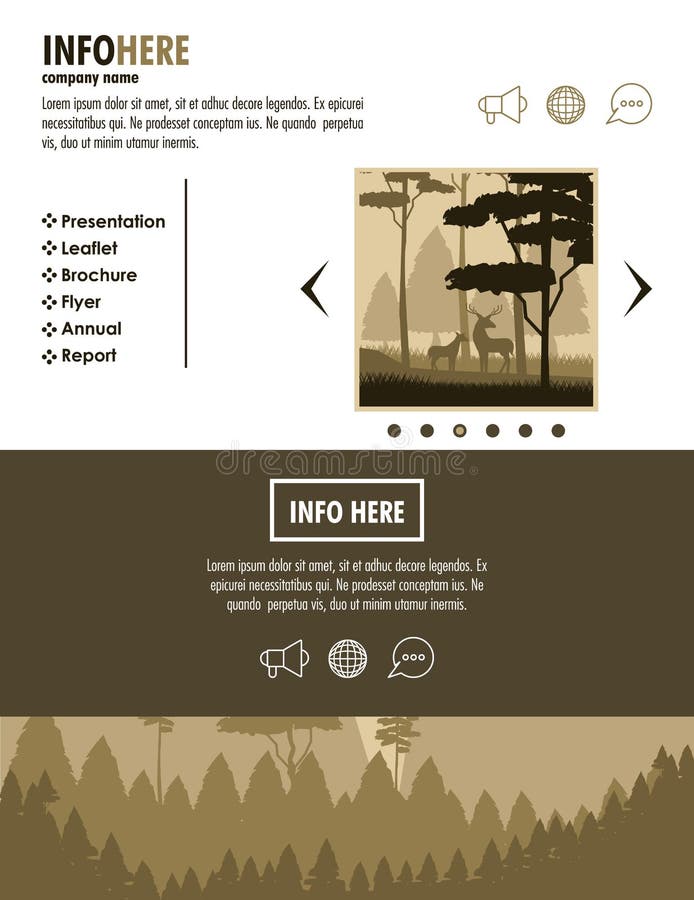 INFOHERE
company name
Lorem ipsum dolor sit amet, sit et adhuc decore legendos. Ex epicurei necessitatibus qui. Ne prodesset conceptam ius. Ne quando perpetua vis, duo ut minim utamur inermis.

Presentation
Leaflet
Brochure
Flyer
Annual
Report

dreamstime

INFO HERE

Lorem ipsum dolor sit amet, sit et adhuc decore legendos. Ex epicurei necessitatibus qui. Ne prodesset conceptam ius. Ne quando perpetua vis, duo ut minim utamur inermis.