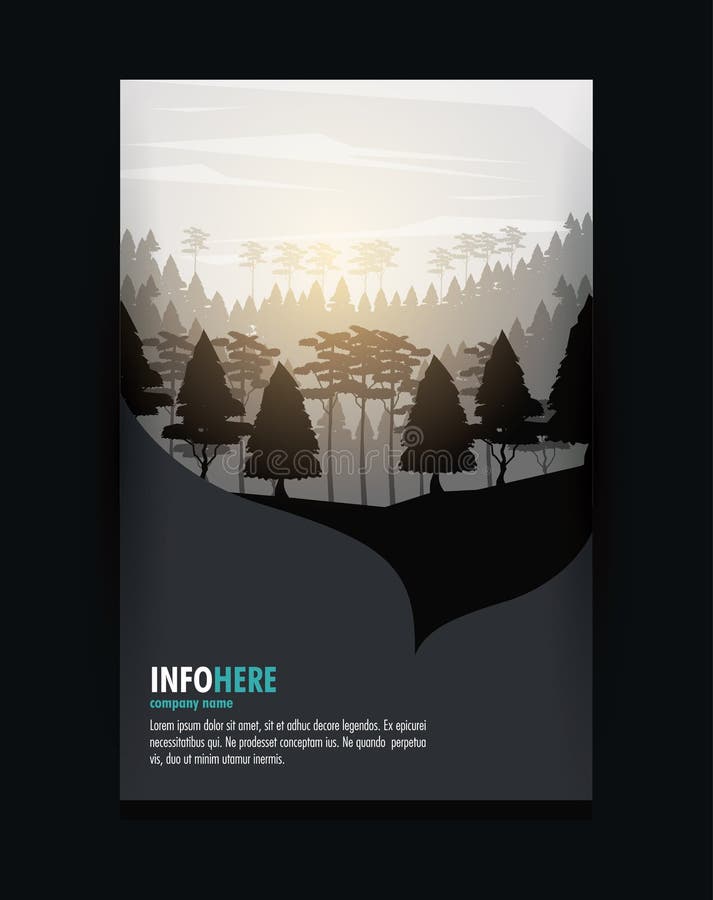 dreamstime

INFOHERE
company name
Lorem ipsum dolor sit amet, sit et adhuc decore legendos. Ex epicurei necessitatibus qui. Ne prodesset conceptam ius. Ne quando perpetua vis, duo ut minim utamur inermis.