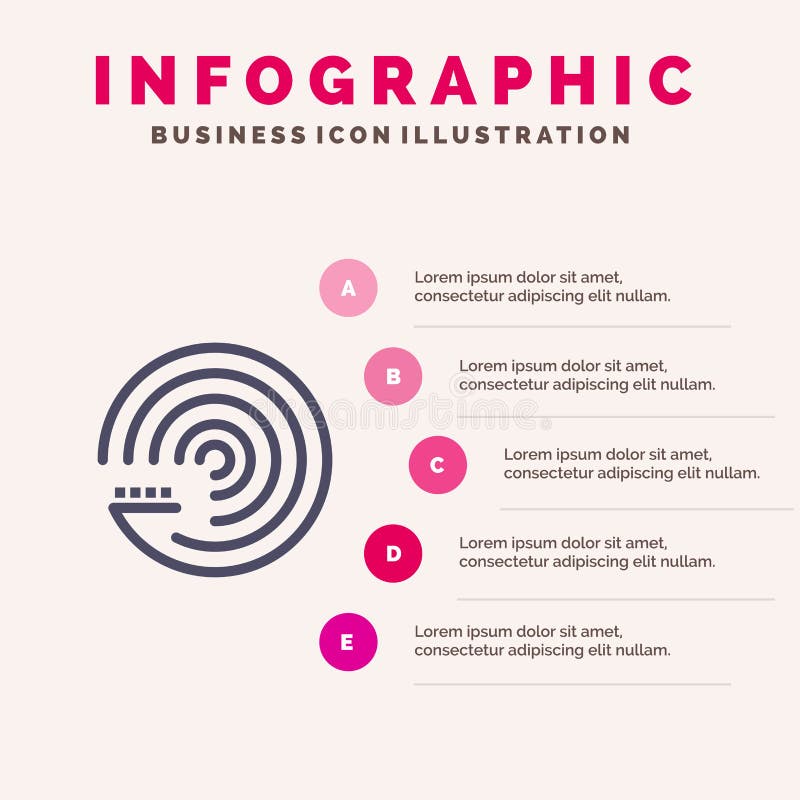 INFOGRAPHIC
BUSINESS ICON ILLUSTRATION

A
Lorem ipsum dolor sit amet, consectetur adipiscing elit nullam.

B
Lorem ipsum dolor sit amet, consectetur adipiscing elit nullam.

dreamstime

C
Lorem ipsum dolor sit amet, consectetur adipiscing elit nullam.

D
Lorem ipsum dolor sit amet, consectetur adipiscing elit nullam.

E
Lorem ipsum dolor sit amet, consectetur adipiscing elit nullam.