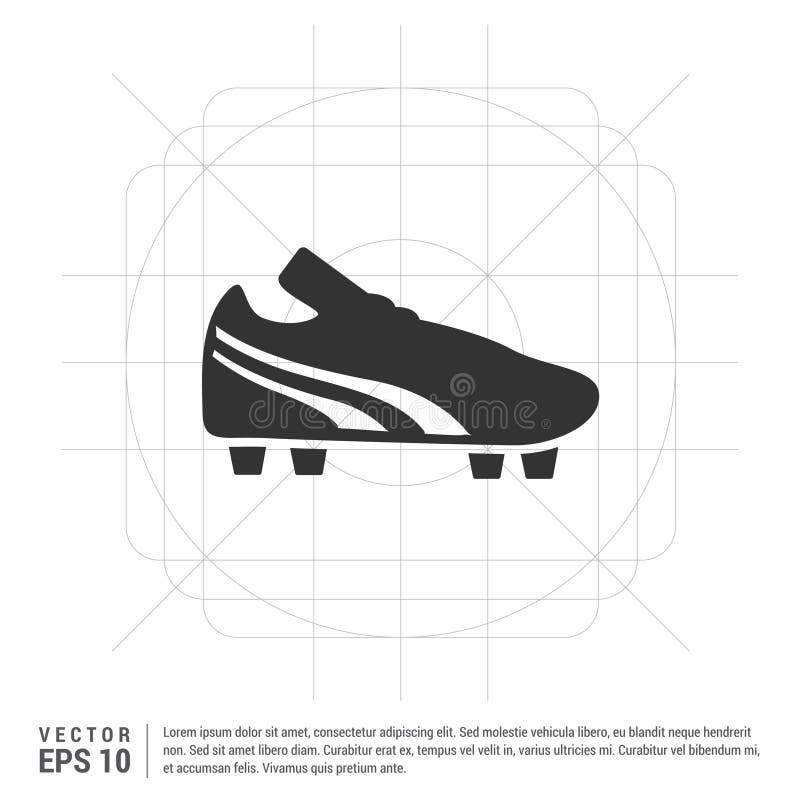 dreamstime®

VECTOR
EPS 10

Lorem ipsum dolor sit amet, consectetur adipiscing elit. Sed molestie vehicula libero, eu blandit neque hendrerit non. Sed sit amet libero diam. Curabitur erat ex, tempus vel velit in, varius ultricies mi. Curabitur vel bibendum mi, et accumsan felis. Vivamus quis pretium ante.