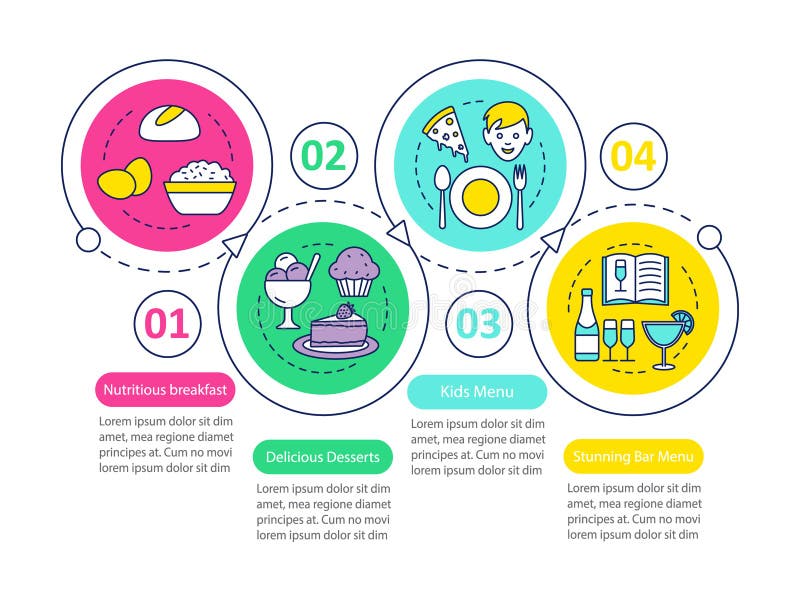 01

Nutritious breakfast

Lorem ipsum dolor sit dim amet, mea regione diamet principes at. Cum no movi lorem ipsum dolor sit dim

02

Delicious Desserts

Lorem ipsum dolor sit dim amet, mea regione diamet principes at. Cum no movi lorem ipsum dolor sit dim

03

Kids Menu

Lorem ipsum dolor sit dim amet, mea regione diamet principes at. Cum no movi lorem ipsum dolor sit dim

04

Stunning Bar Menu

Lorem ipsum dolor sit dim amet, mea regione diamet principes at. Cum no movi lorem ipsum dolor sit dim