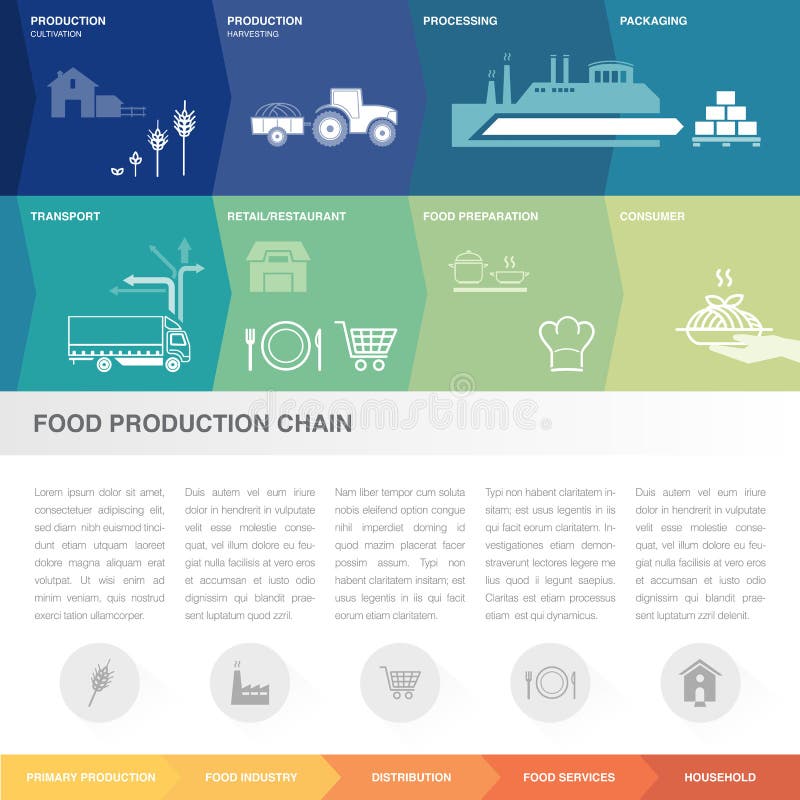 PRODUCTION
CULTIVATION

PRODUCTION
HARVESTING

PROCESSING

PACKAGING

TRANSPORT

RETAIL/RESTAURANT

FOOD PREPARATION

CONSUMER

dreamstime

FOOD PRODUCTION CHAIN

Lorem ipsum dolor sit amet, consectetuer adipiscing elit, sed diam nibh euismod tincidunt etiam utquam laoreet dolore magna aliquam erat volutpat. Ut wisi enim ad minim veniam, quis nostrud exerci tation ullamcorper.

Duis autem vel eum iriure dolor in hendrerit in vulputate velit esse molestie consequat, vel illum dolore eu feugiat nulla facilisis at vero eros et accumsan et iusto odio dignissim qui blandit praesent luptatum quod zzril.

Nam liber tempor cum soluta nobis eleifend option congue nihil imperdiet doming id quod mazim placerat facer possim assum. Typi non habent claritatem insitam; est usus legentis in iis qui facit eorum etiam claritatem.

Typi non habent claritatem insitam; est usus legentis in iis qui facit eorum claritatem. Investigationes etiam demonstraverunt lectores legere me lius quod ii legunt saepius. Claritas est etiam processus etiam est qui dynamicus.

Duis autem vel eum iriure dolor in hendrerit in vulputate velit esse molestie consequat, vel illum dolore eu feugiat nulla facilisis at vero eros et accumsan et iusto odio dignissim qui blandit praesent luptatum zzril delenit.

PRIMARY PRODUCTION

FOOD INDUSTRY

DISTRIBUTION

FOOD SERVICES

HOUSEHOLD