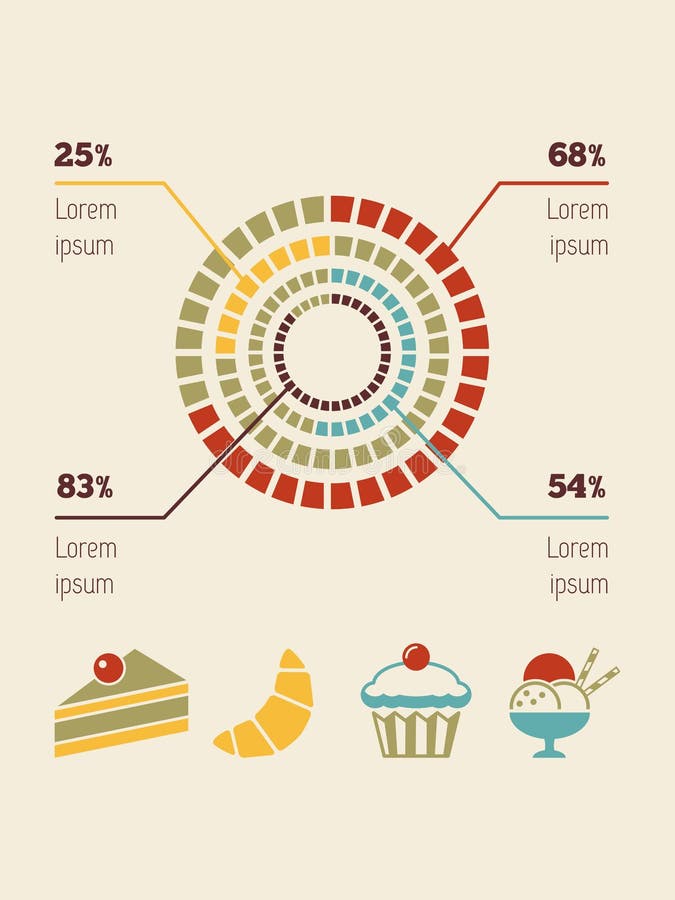 25%

Lorem ipsum

68%

Lorem ipsum

83%

Lorem ipsum

54%

Lorem ipsum