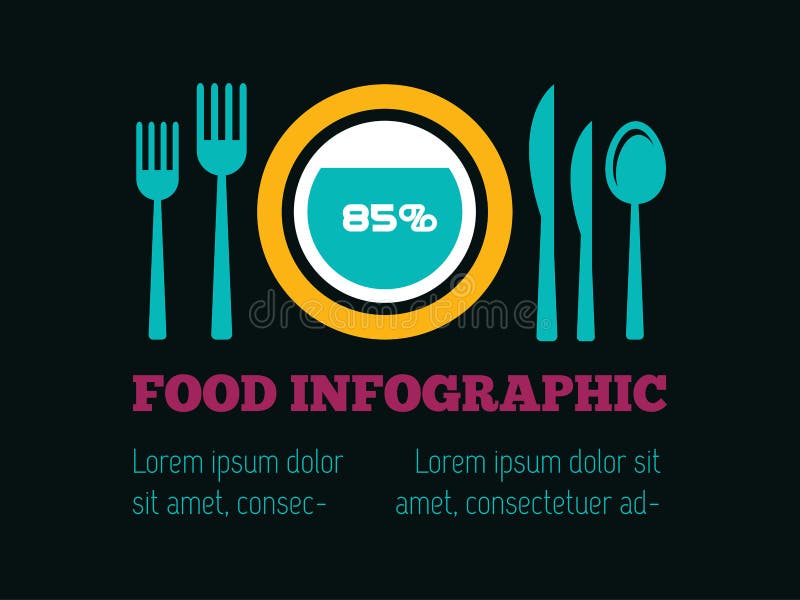 85%

dreamstime

FOOD INFOGRAPHIC

Lorem ipsum dolor sit amet, consec-

Lorem ipsum dolor sit amet, consectetuer ad-