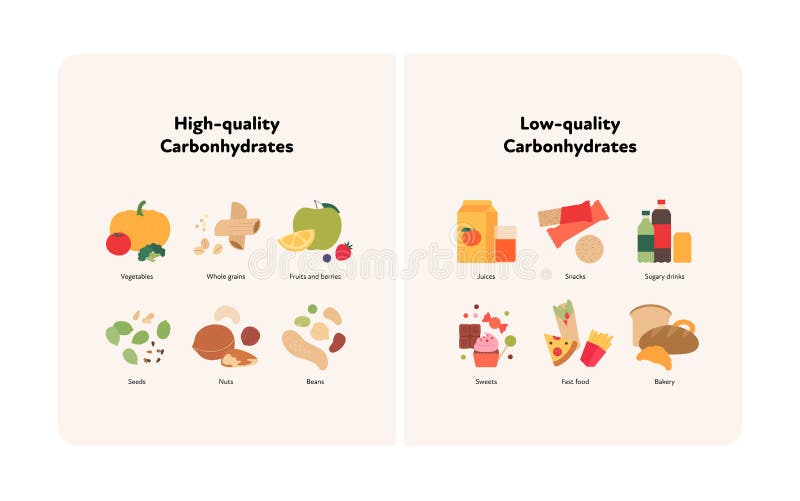 High-quality Carbonhydrates

Vegetables

Whole grains

Fruits and berries

Seeds

Nuts

Beans

Low-quality Carbonhydrates

Juices

Snacks

Sugary drinks

Sweets

Fast food

Bakery

dreamstime