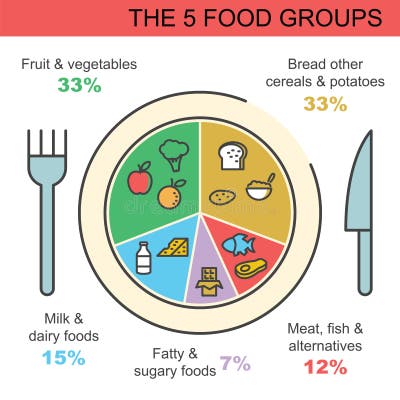 THE 5 FOOD GROUPS

Fruit & vegetables
33%

Bread other cereals & potatoes
33%

Milk & dairy foods
15%

Fatty & sugary foods
7%

Meat, fish & alternatives
12%