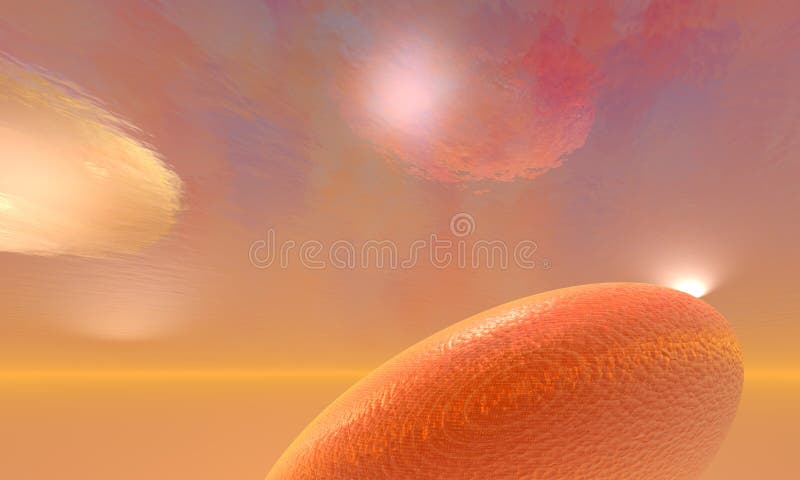 dreamstime