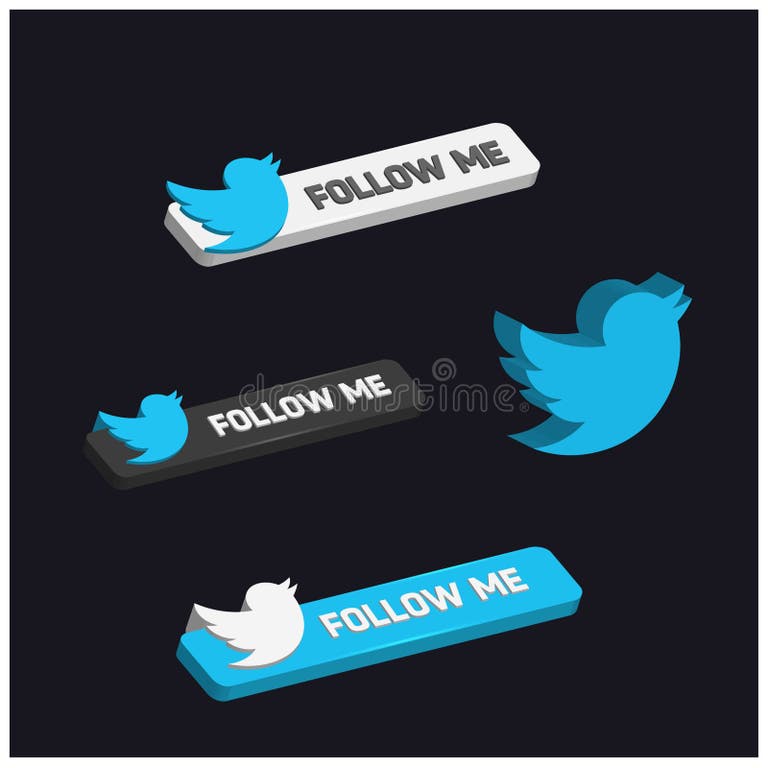 FOLLOW ME

FOLLOW ME

dreamstime

FOLLOW ME