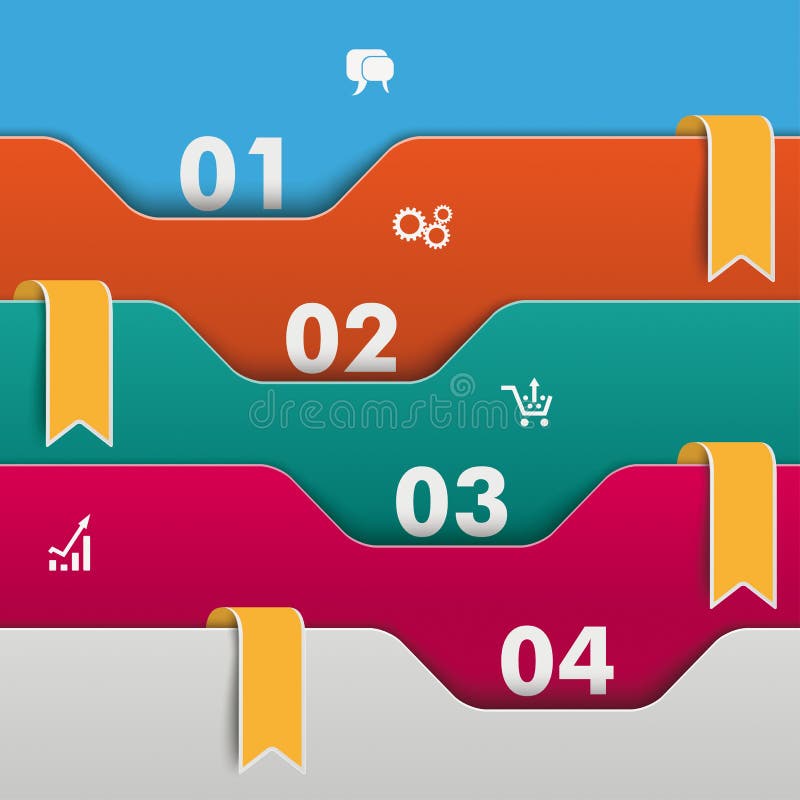 01

02

dreamstime

03

04