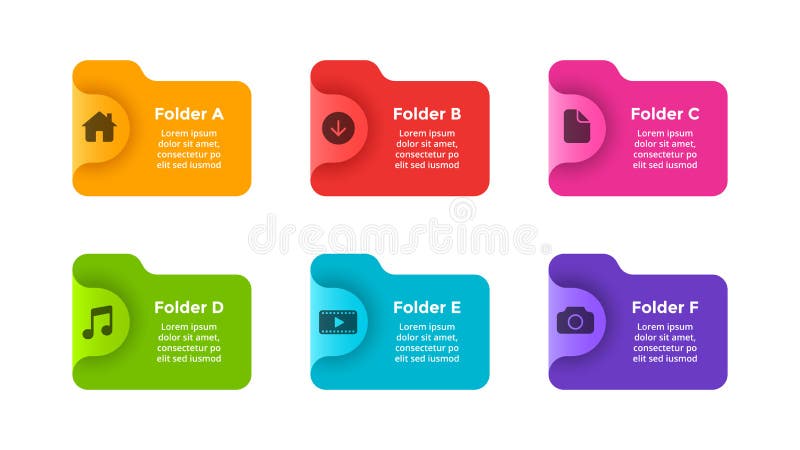 Folder A
Lorem ipsum dolor sit amet, consectetur po elit sed iusmod

Folder B
Lorem ipsum dolor sit amet, consectetur po elit sed iusmod

Folder C
Lorem ipsum dolor sit amet, consectetur po elit sed iusmod

dreamstime

Folder D
Lorem ipsum dolor sit amet, consectetur po elit sed iusmod

Folder E
Lorem ipsum dolor sit amet, consectetur po elit sed iusmod

Folder F
Lorem ipsum dolor sit amet, consectetur po elit sed iusmod