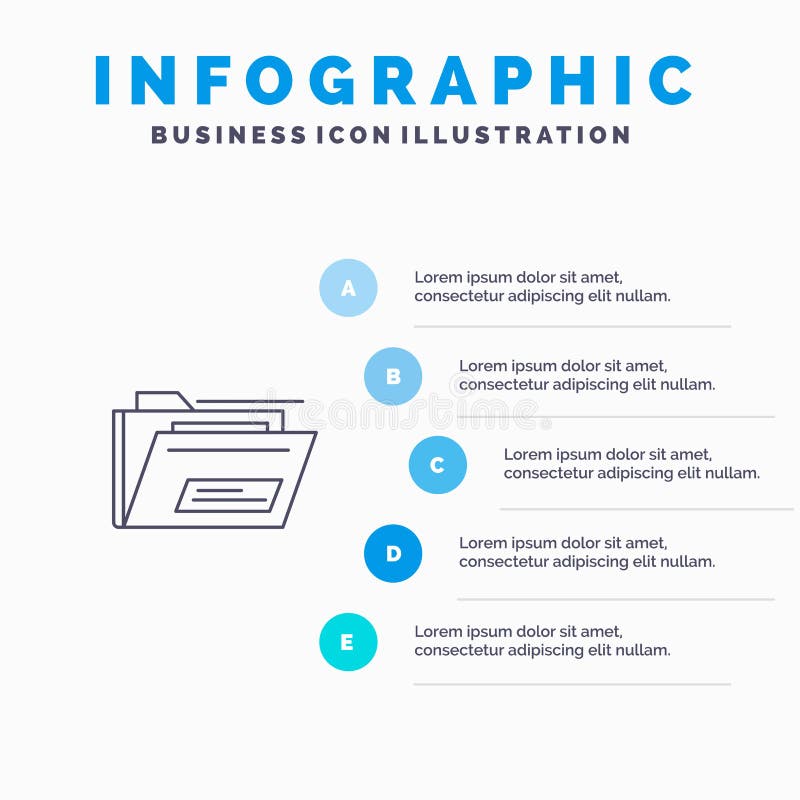 INFOGRAPHIC
BUSINESS ICON ILLUSTRATION

A
Lorem ipsum dolor sit amet, consectetur adipiscing elit nullam.

B
Lorem ipsum dolor sit amet, consectetur adipiscing elit nullam.

dreamstime

C
Lorem ipsum dolor sit amet, consectetur adipiscing elit nullam.

D
Lorem ipsum dolor sit amet, consectetur adipiscing elit nullam.

E
Lorem ipsum dolor sit amet, consectetur adipiscing elit nullam.