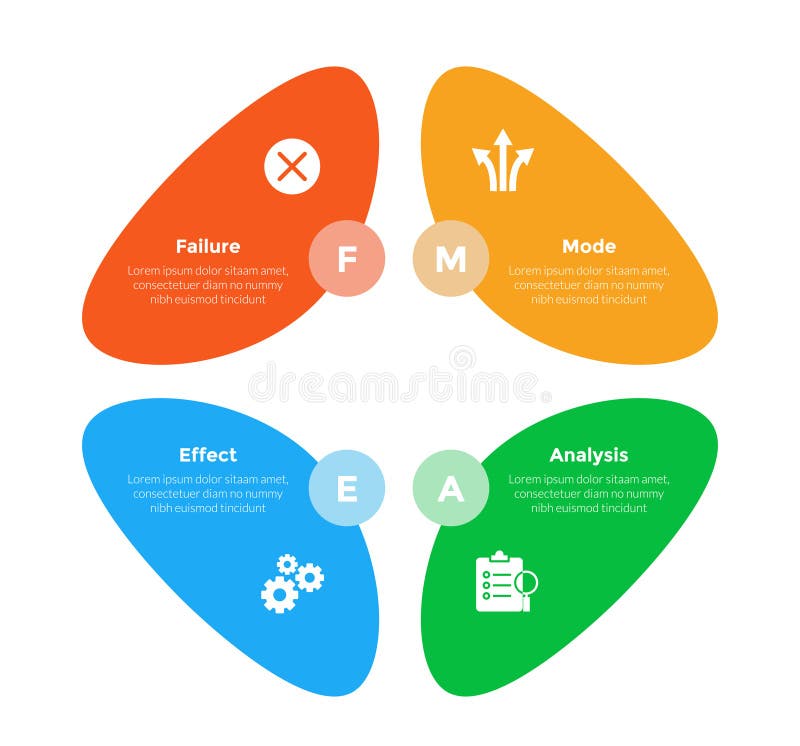 Failure
Lorem ipsum dolor sitaam amet, consectetuer diam no nummy nibh euismod tincidunt

F

M

Mode
Lorem ipsum dolor sitaam amet, consectetuer diam no nummy nibh euismod tincidunt

dreamstime.

Effect
Lorem ipsum dolor sitaam amet, consectetuer diam no nummy nibh euismod tincidunt

E

A

Analysis
Lorem ipsum dolor sitaam amet, consectetuer diam no nummy nibh euismod tincidunt