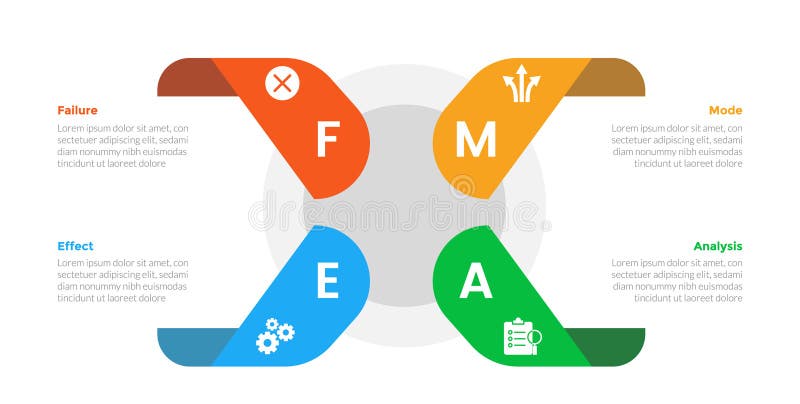 Failure
Lorem ipsum dolor sit amet, con sectetuer adipiscing elit, sedami diam nonummy nibh euismodas tincidunt ut laoreet dolore

F

M

Mode
Lorem ipsum dolor sit amet, con sectetuer adipiscing elit, sedami diam nonummy nibh euismodas tincidunt ut laoreet dolore

dreamstime

Effect
Lorem ipsum dolor sit amet, con sectetuer adipiscing elit, sedami diam nonummy nibh euismodas tincidunt ut laoreet dolore

E

A

Analysis
Lorem ipsum dolor sit amet, con sectetuer adipiscing elit, sedami diam nonummy nibh euismodas tincidunt ut laoreet dolore