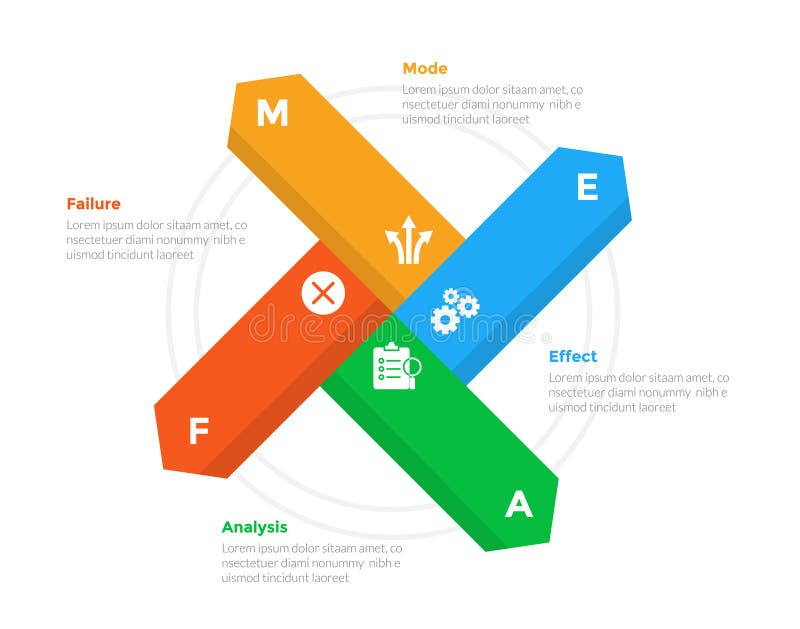 Mode
Lorem ipsum dolor sitaam amet, co nsectetuer diami nonummy nibh e uismod tincidunt laoreet

M

E

Failure
Lorem ipsum dolor sitaam amet, co nsectetuer diami nonummy nibh e uismod tincidunt laoreet

dreamstime

Effect
Lorem ipsum dolor sitaam amet, co nsectetuer diami nonummy nibh e uismod tincidunt laoreet

F

A

Analysis
Lorem ipsum dolor sitaam amet, co nsectetuer diami nonummy nibh e uismod tincidunt laoreet