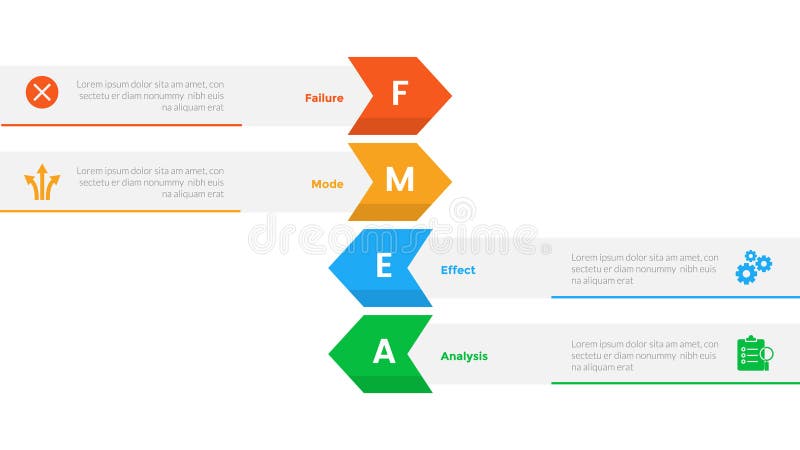 Lorem ipsum dolor sita am amet, con sectetu er diam nonummy nibh euis na aliquam erat

Failure

F

Lorem ipsum dolor sita am amet, con sectetu er diam nonummy nibh euis na aliquam erat

Mode

M

dreamstime

E

Effect

Lorem ipsum dolor sita am amet, con sectetu er diam nonummy nibh euis na aliquam erat

A

Analysis

Lorem ipsum dolor sita am amet, con sectetu er diam nonummy nibh euis na aliquam erat