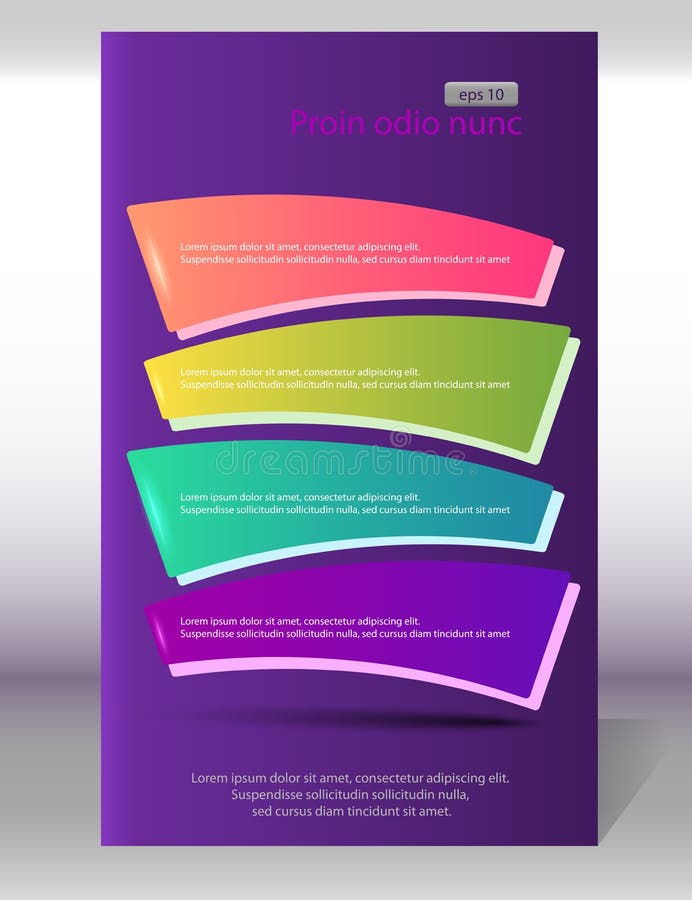 eps 10

Proin odio nunc

Lorem ipsum dolor sit amet, consectetur adipiscing elit. Suspendisse sollicitudin sollicitudin nulla, sed cursus diam tincidunt sit amet

Lorem ipsum dolor sit amet, consectetur adipiscing elit. Suspendisse sollicitudin sollicitudin nulla, sed cursus diam tincidunt sit amet

dreamstime

Lorem ipsum dolor sit amet, consectetur adipiscing elit. Suspendisse sollicitudin sollicitudin nulla, sed cursus diam tincidunt sit amet

Lorem ipsum dolor sit amet, consectetur adipiscing elit. Suspendisse sollicitudin sollicitudin nulla, sed cursus diam tincidunt sit amet

Lorem ipsum dolor sit amet, consectetur adipiscing elit. Suspendisse sollicitudin sollicitudin nulla, sed cursus diam tincidunt sit amet.