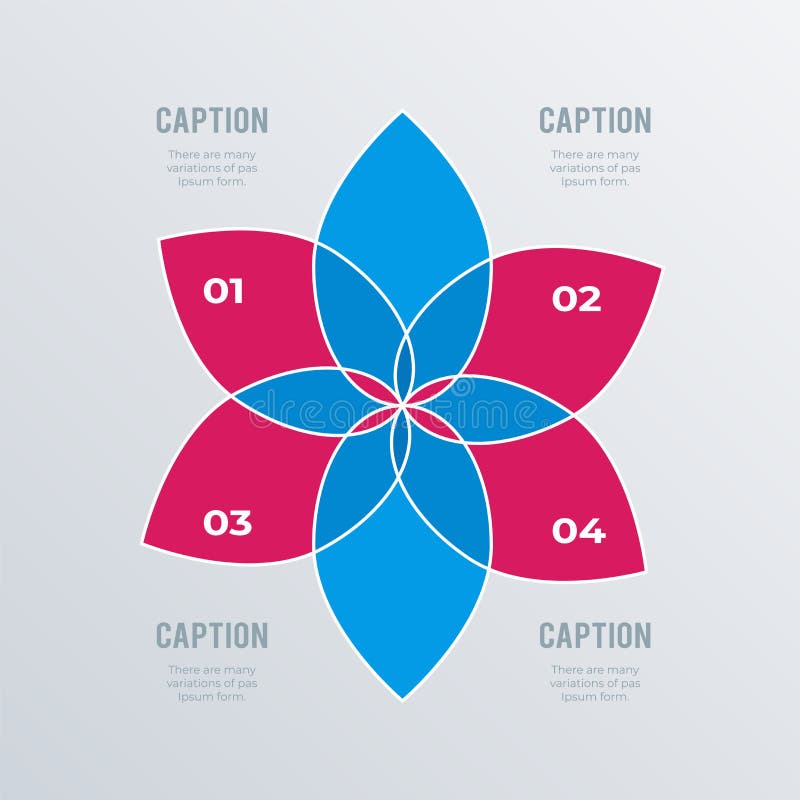 CAPTION

There are many variations of pas Ipsum form.

CAPTION

There are many variations of pas Ipsum form.

01

02

dreamstime

03

04

CAPTION

There are many variations of pas Ipsum form.

CAPTION

There are many variations of pas Ipsum form.