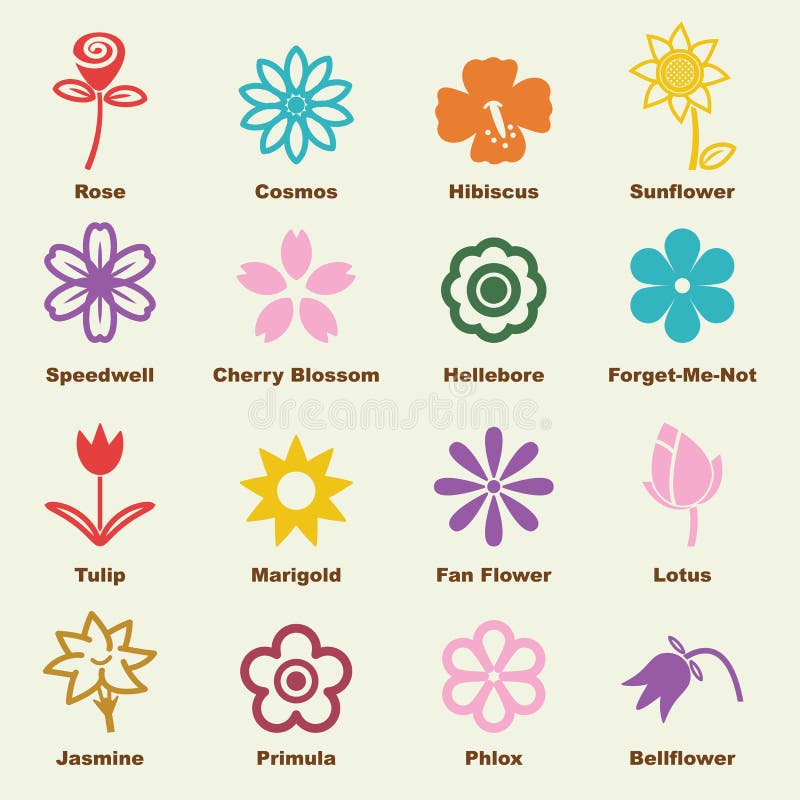 Rose
Cosmos
Hibiscus
Sunflower

Speedwell
Cherry Blossom
Hellebore
Forget-Me-Not

dreamstime

Tulip
Marigold
Fan Flower
Lotus

Jasmine
Primula
Phlox
Bellflower