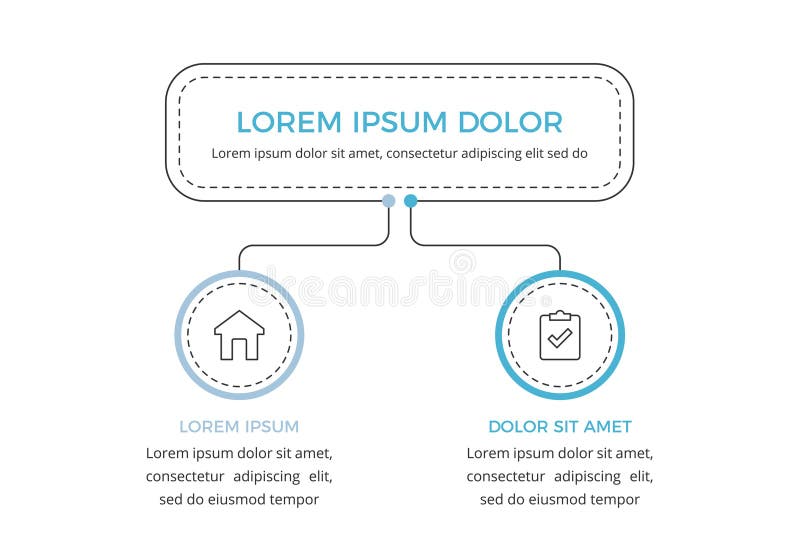 LOREM IPSUM DOLOR

Lorem ipsum dolor sit amet, consectetur adipiscing elit sed do

dreamstime

LOREM IPSUM

Lorem ipsum dolor sit amet, consectetur adipiscing elit, sed do eiusmod tempor

DOLOR SIT AMET

Lorem ipsum dolor sit amet, consectetur adipiscing elit, sed do eiusmod tempor