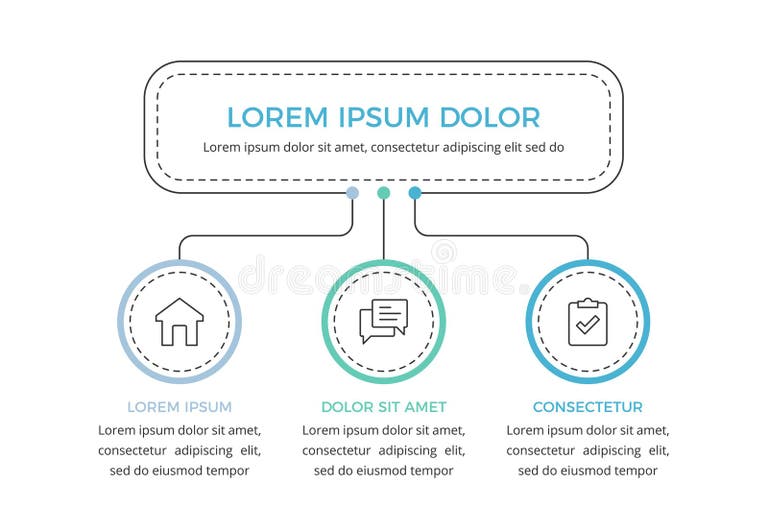 LOREM IPSUM DOLOR

Lorem ipsum dolor sit amet, consectetur adipiscing elit sed do

dreamstime

LOREM IPSUM

Lorem ipsum dolor sit amet, consectetur adipiscing elit, sed do eiusmod tempor

DOLOR SIT AMET

Lorem ipsum dolor sit amet, consectetur adipiscing elit, sed do eiusmod tempor

CONSECTETUR

Lorem ipsum dolor sit amet, consectetur adipiscing elit, sed do eiusmod tempor