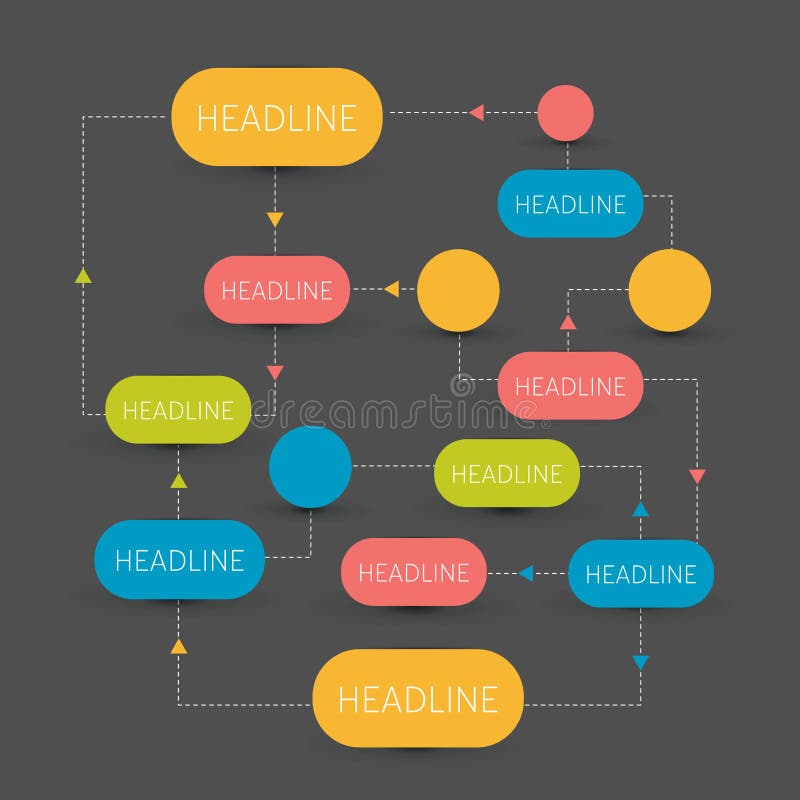 HEADLINE

HEADLINE

HEADLINE

HEADLINE

HEADLINE

dreamstime

HEADLINE

HEADLINE

HEADLINE

HEADLINE

HEADLINE