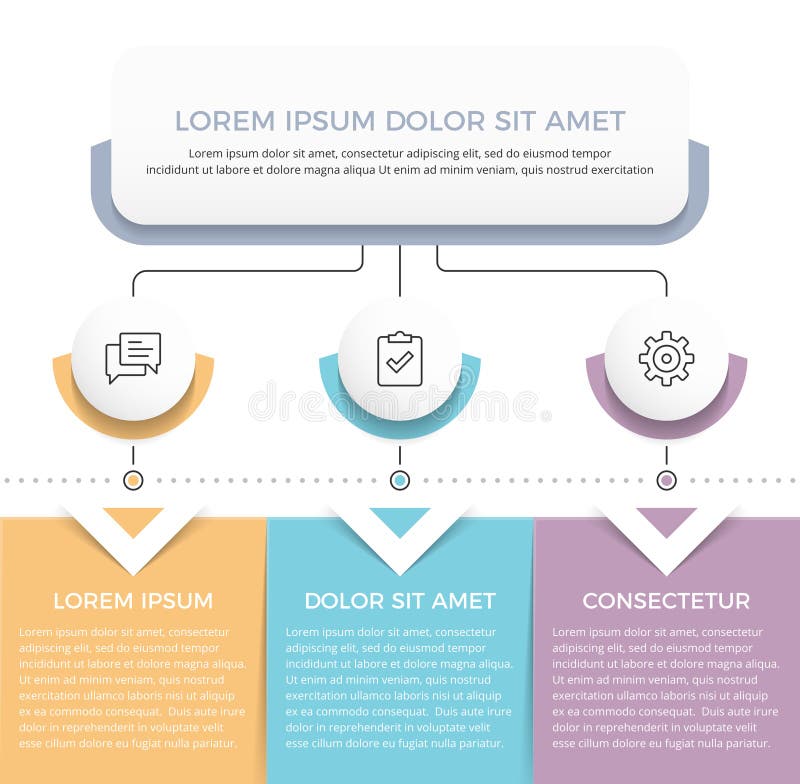 LOREM IPSUM DOLOR SIT AMET

Lorem ipsum dolor sit amet, consectetur adipiscing elit, sed do eiusmod tempor incididunt ut labore et dolore magna aliqua Ut enim ad minim veniam, quis nostrud exercitation

dreamstime

LOREM IPSUM

Lorem ipsum dolor sit amet, consectetur adipiscing elit, sed do eiusmod tempor incididunt ut labore et dolore magna aliqua. Ut enim ad minim veniam, quis nostrud exercitation ullamco laboris nisi ut aliquip ex ea commodo consequat. Duis aute irure dolor in reprehenderit in voluptate velit esse cillum dolore eu fugiat nulla pariatur.

DOLOR SIT AMET

Lorem ipsum dolor sit amet, consectetur adipiscing elit, sed do eiusmod tempor incididunt ut labore et dolore magna aliqua. Ut enim ad minim veniam, quis nostrud exercitation ullamco laboris nisi ut aliquip ex ea commodo consequat. Duis aute irure dolor in reprehenderit in voluptate velit esse cillum dolore eu fugiat nulla pariatur.

CONSECTETUR

Lorem ipsum dolor sit amet, consectetur adipiscing elit, sed do eiusmod tempor incididunt ut labore et dolore magna aliqua. Ut enim ad minim veniam, quis nostrud exercitation ullamco laboris nisi ut aliquip ex ea commodo consequat. Duis aute irure dolor in reprehenderit in voluptate velit esse cillum dolore eu fugiat nulla pariatur.