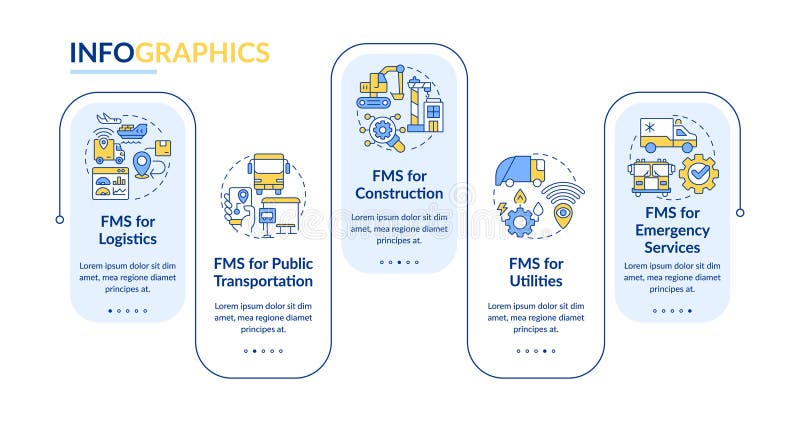 INFOGRAPHICS

FMS for Logistics

Lorem ipsum dolor sit dim amet, mea regione diamet principes at.

FMS for Public Transportation

Lorem ipsum dolor sit dim amet, mea regione diamet principes at.

FMS for Construction

Lorem ipsum dolor sit dim amet, mea regione diamet principes at.

FMS for Utilities

Lorem ipsum dolor sit dim amet, mea regione diamet principes at.

FMS for Emergency Services

Lorem ipsum dolor sit dim amet, mea regione diamet principes at.