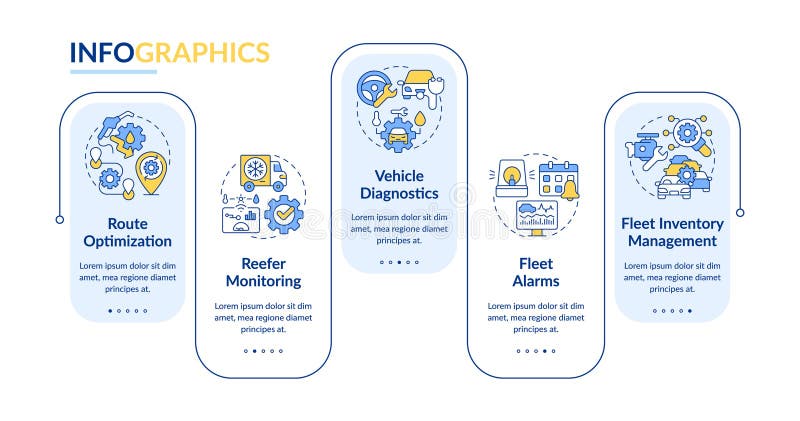 INFOGRAPHICS

Route Optimization

Lorem ipsum dolor sit dim amet, mea regione diamet principes at.

Reefer Monitoring

Lorem ipsum dolor sit dim amet, mea regione diamet principes at.

Vehicle Diagnostics

Lorem ipsum dolor sit dim amet, mea regione diamet principes at.

Fleet Alarms

Lorem ipsum dolor sit dim amet, mea regione diamet principes at.

Fleet Inventory Management

Lorem ipsum dolor sit dim amet, mea regione diamet principes at.