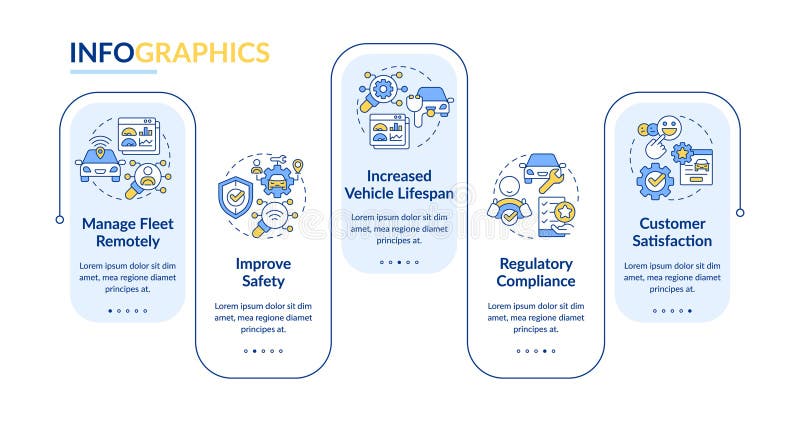 INFOGRAPHICS

Manage Fleet Remotely

Lorem ipsum dolor sit dim amet, mea regione diamet principes at.

Improve Safety

Lorem ipsum dolor sit dim amet, mea regione diamet principes at.

Increased Vehicle Lifespan

Lorem ipsum dolor sit dim amet, mea regione diamet principes at.

Regulatory Compliance

Lorem ipsum dolor sit dim amet, mea regione diamet principes at.

Customer Satisfaction

Lorem ipsum dolor sit dim amet, mea regione diamet principes at.