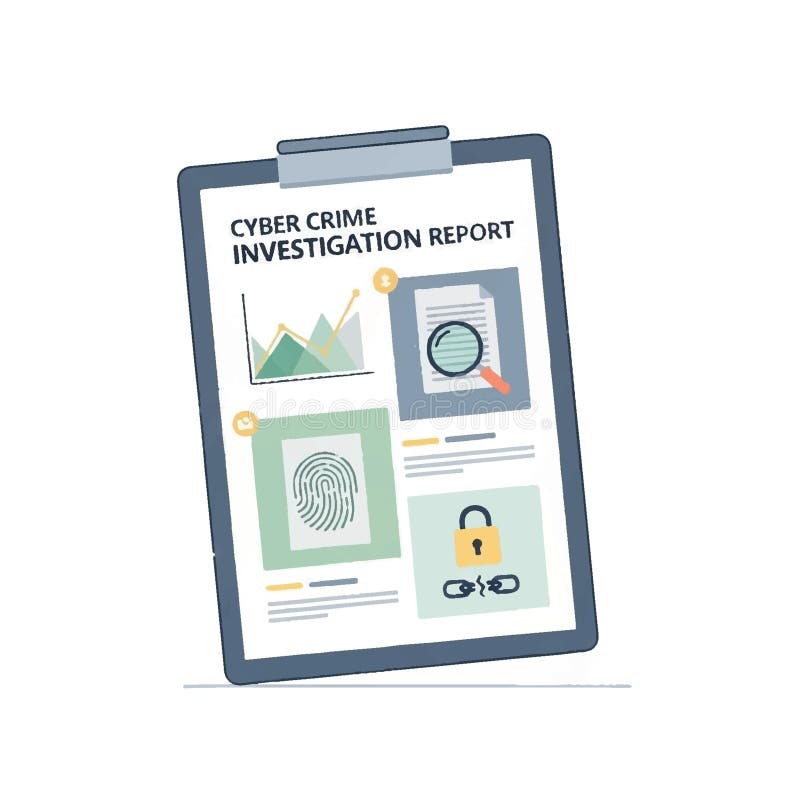 CYBER CRIME
INVESTIGATION REPORT

dreamstime