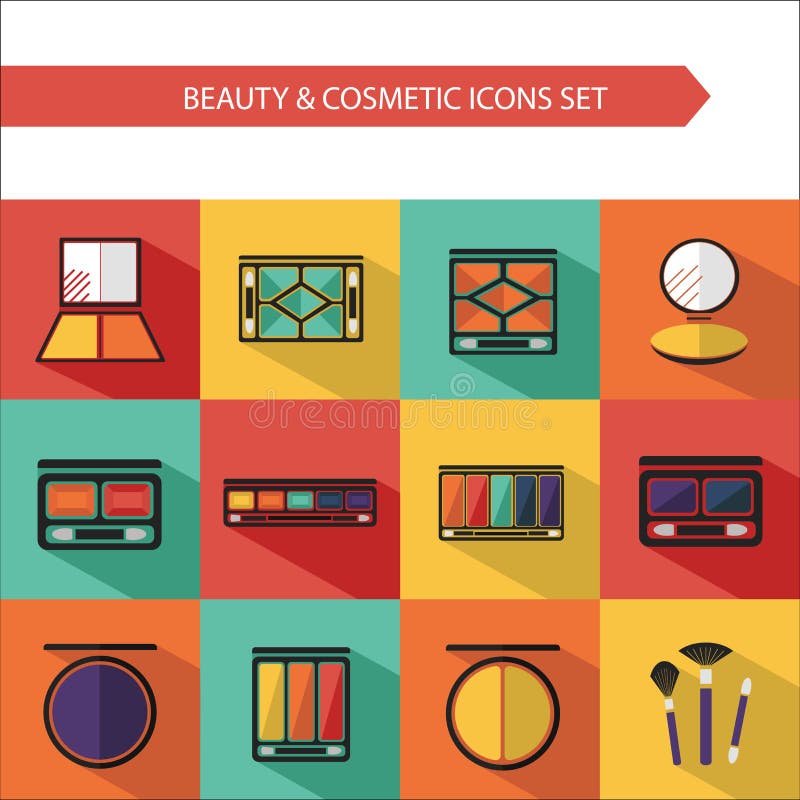 BEAUTY & COSMETIC ICONS SET

dreamstime