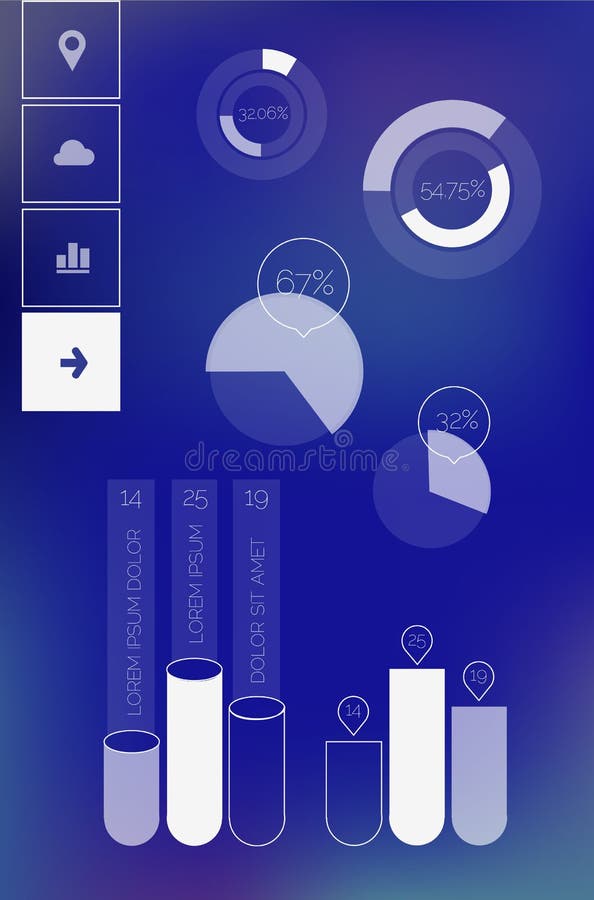 32.06%

54.75%

67%

32%

dreamstime

14
LOREM IPSUM DOLOR

25
LOREM IPSUM

19
DOLOR SIT AMET

14

25

19