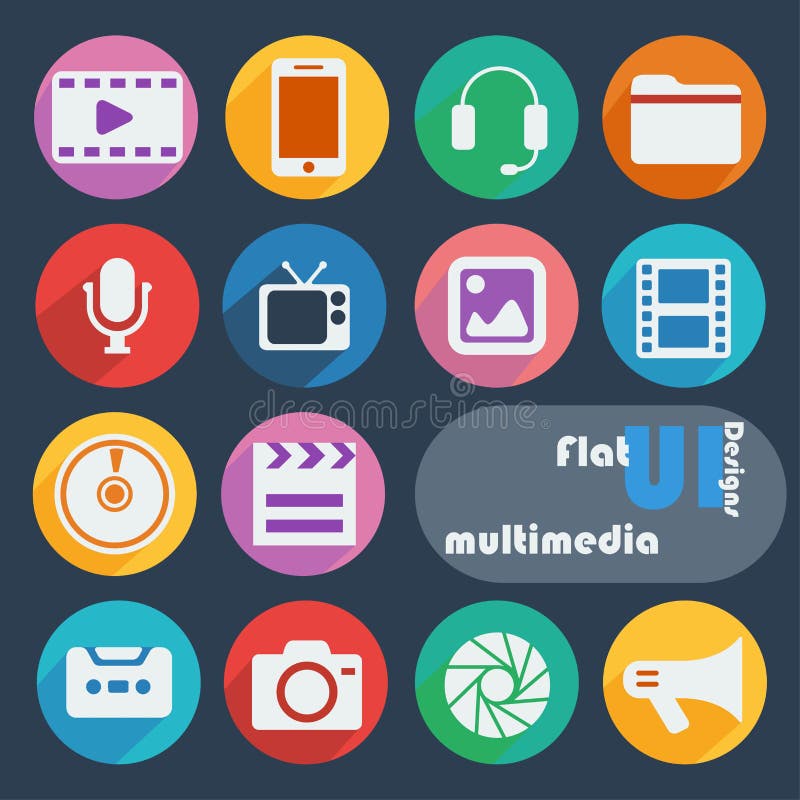 dreamstime

Flat UI Designs

multimedia