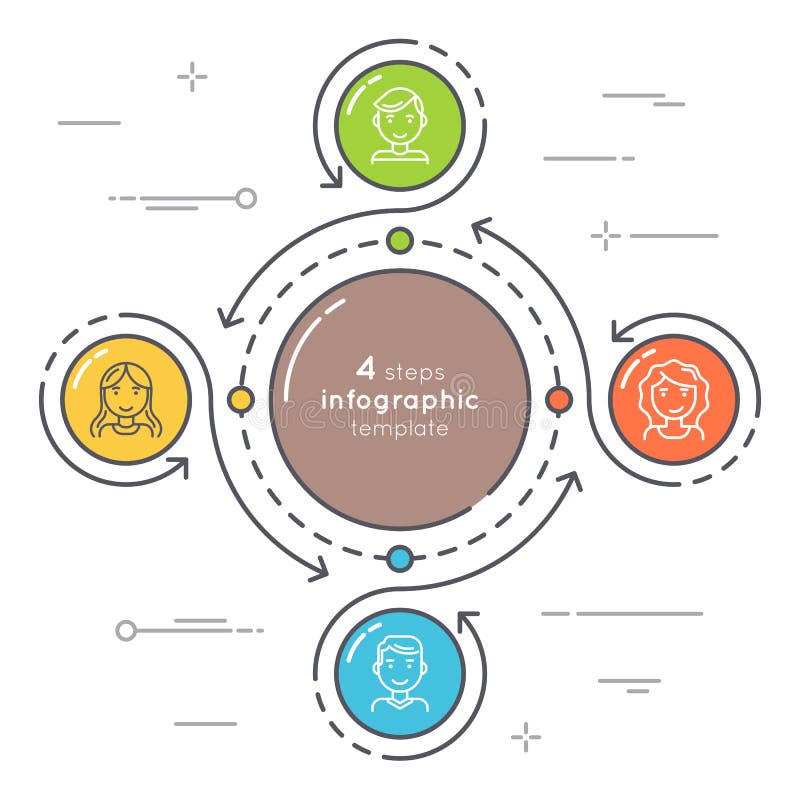 4 steps
infographic
template

dreamstime