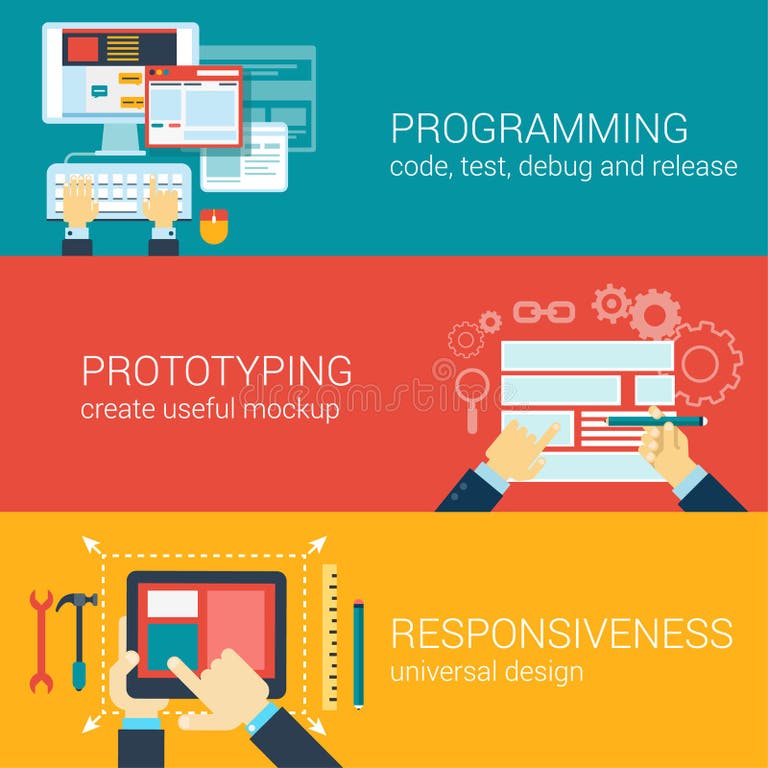 PROGRAMMING
code, test, debug and release

PROTOTYPING
create useful mockup

dreamstime

RESPONSIVENESS
universal design