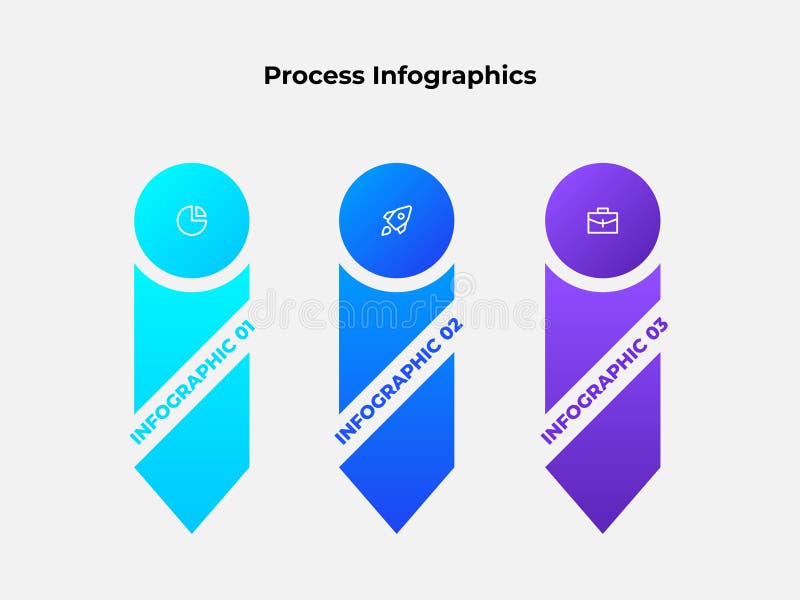 Process Infographics

INFOGRAPHIC 01

INFOGRAPHIC 02

INFOGRAPHIC 03

dreamstime