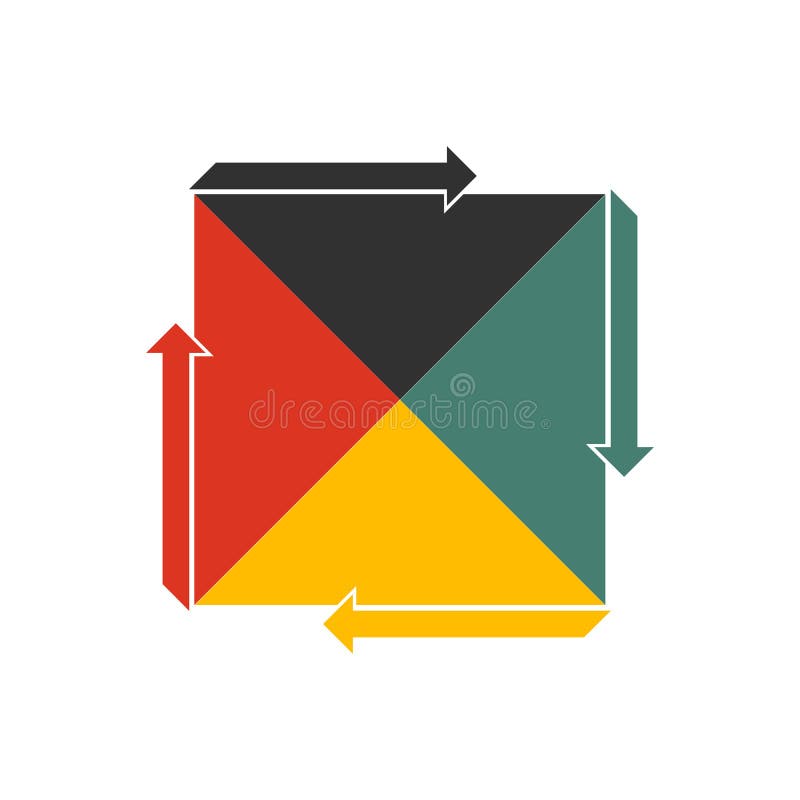 dreamstime